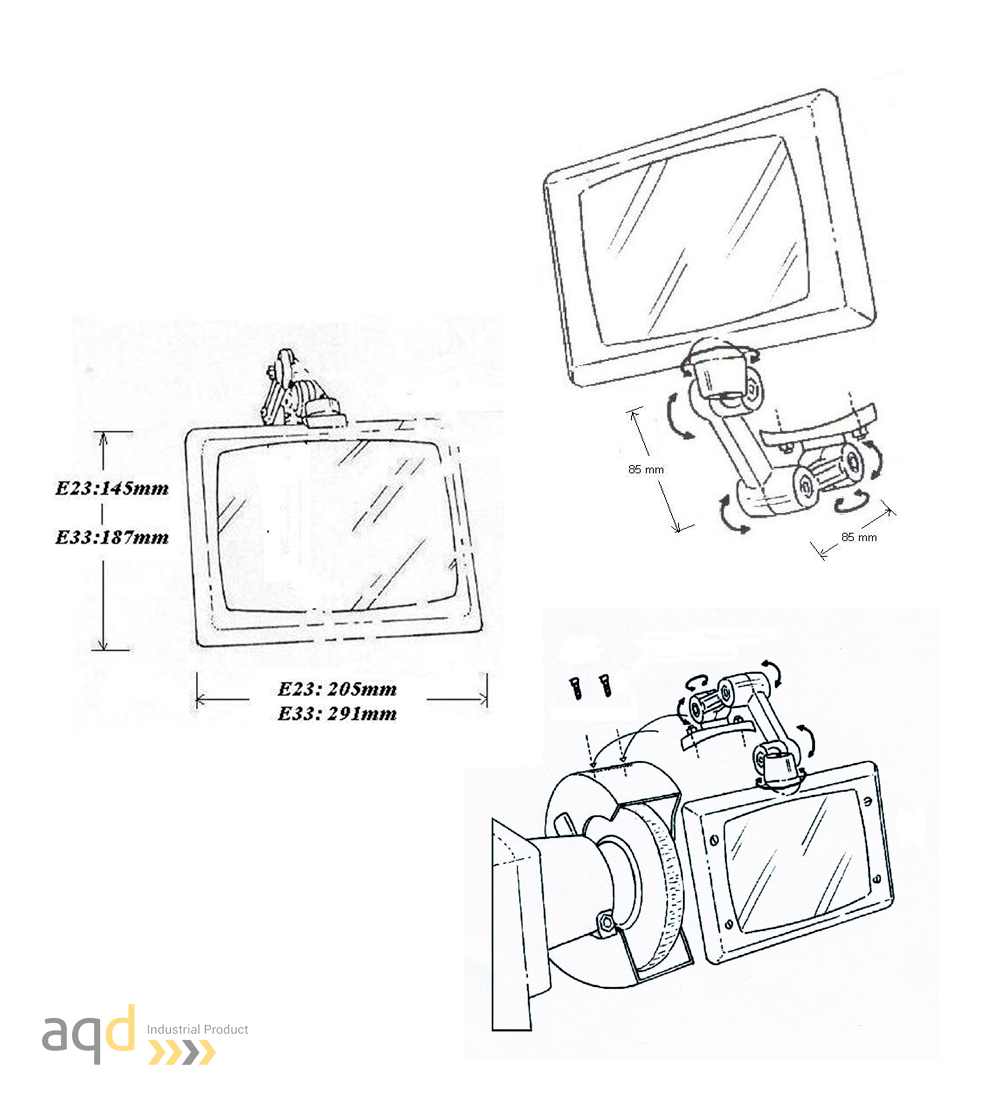 E23:145mm
E33:187mm

E23: 205mm
E33: 291mm

85 mm

85 mm

aqd Industrial Product